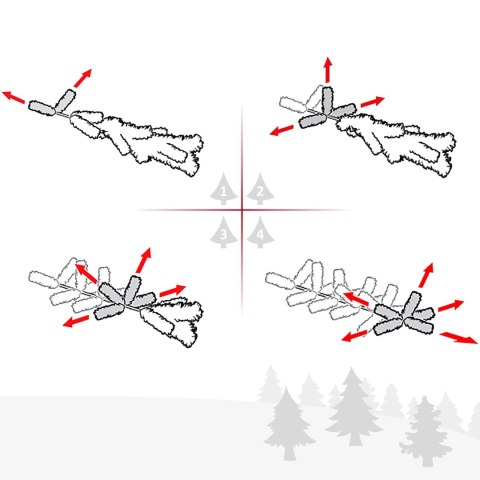 1
2
3
4